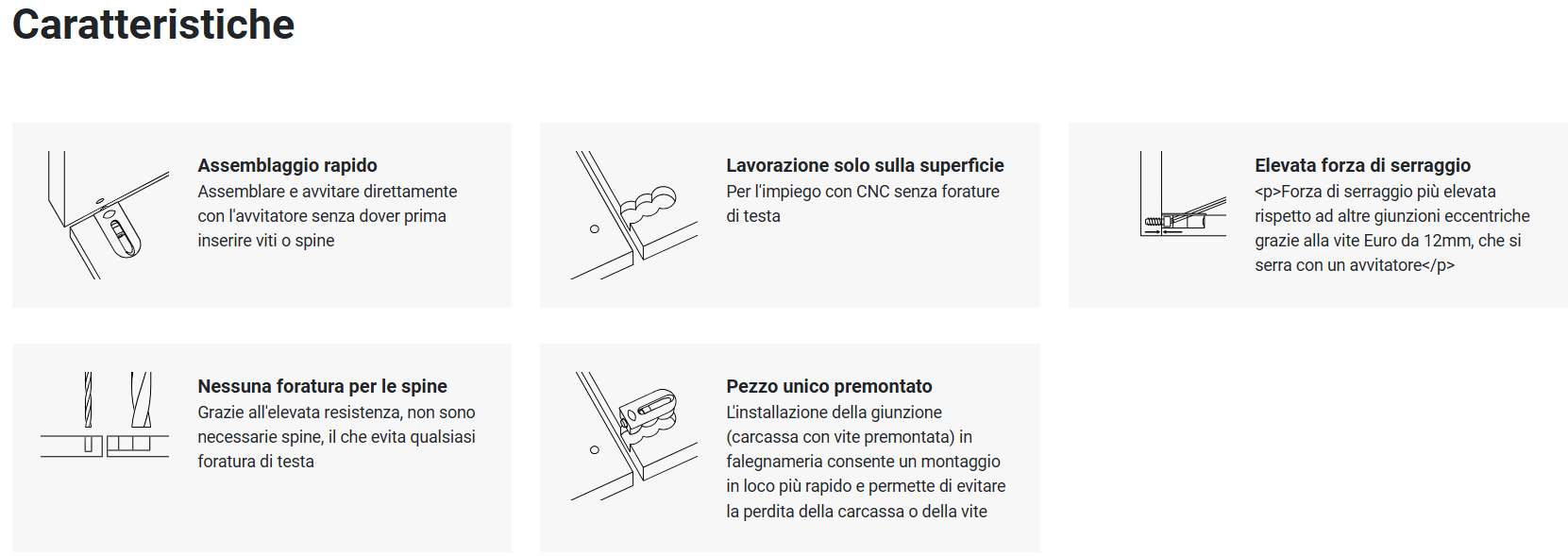 Caratteristiche

Assemblaggio rapido
Assemblare e avvitare direttamente con l'avvitatore senza dover prima inserire viti o spine

Lavorazione solo sulla superficie
Per l'impiego con CNC senza forature di testa

Elevata forza di serraggio
<p>Forza di serraggio più elevata rispetto ad altre giunzioni eccentriche grazie alla vite Euro da 12mm, che si serra con un avvitatore</p>

Nessuna foratura per le spine
Grazie all'elevata resistenza, non sono necessarie spine, il che evita qualsiasi foratura di testa

Pezzo unico premontato
L'installazione della giunzione (carcassa con vite premontata) in falegnameria consente un montaggio in loco più rapido e permette di evitare la perdita della carcassa o della vite